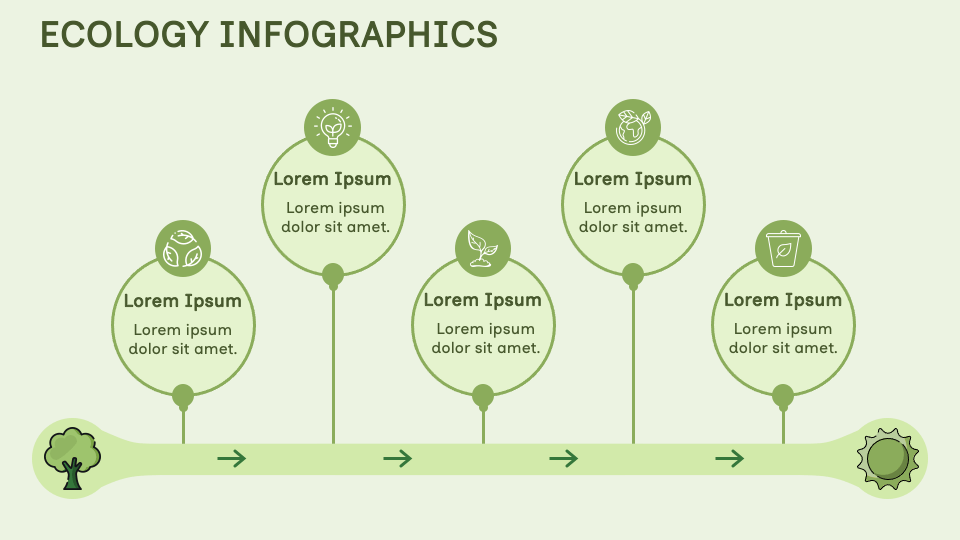 ECOLOGY INFOGRAPHICS

Lorem Ipsum
Lorem ipsum dolor sit amet.

Lorem Ipsum
Lorem ipsum dolor sit amet.

Lorem Ipsum
Lorem ipsum dolor sit amet.

Lorem Ipsum
Lorem ipsum dolor sit amet.

Lorem Ipsum
Lorem ipsum dolor sit amet.