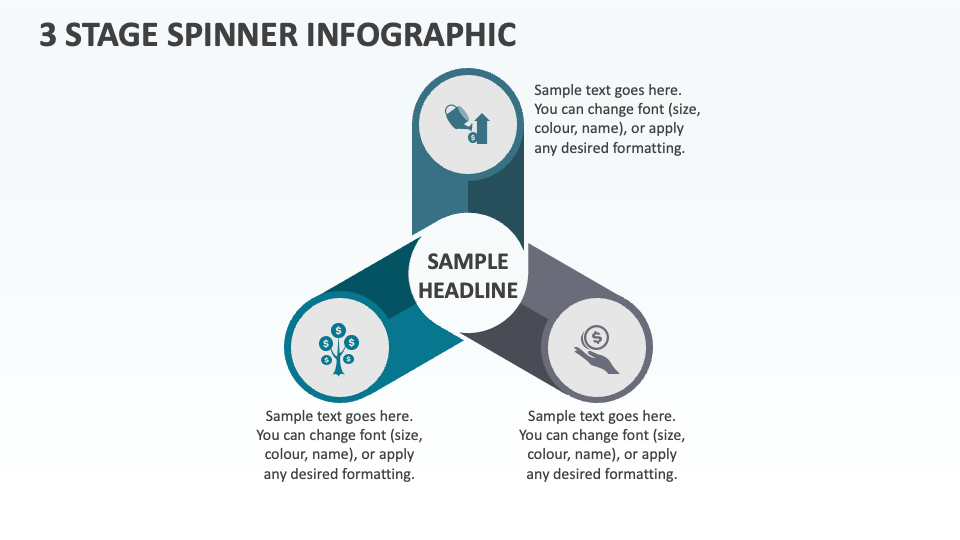 3 STAGE SPINNER INFOGRAPHIC

Sample text goes here. You can change font (size, colour, name), or apply any desired formatting.

SAMPLE HEADLINE

Sample text goes here. You can change font (size, colour, name), or apply any desired formatting.

Sample text goes here. You can change font (size, colour, name), or apply any desired formatting.