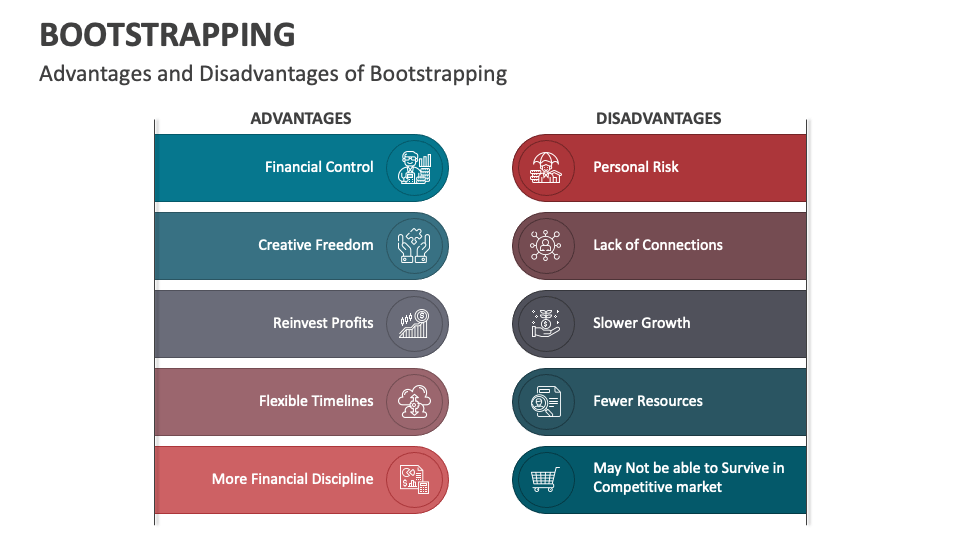 BOOTSTRAPPING

Advantages and Disadvantages of Bootstrapping

ADVANTAGES

Financial Control

Creative Freedom

Reinvest Profits

Flexible Timelines

More Financial Discipline

DISADVANTAGES

Personal Risk

Lack of Connections

Slower Growth

Fewer Resources

May Not be able to Survive in Competitive market