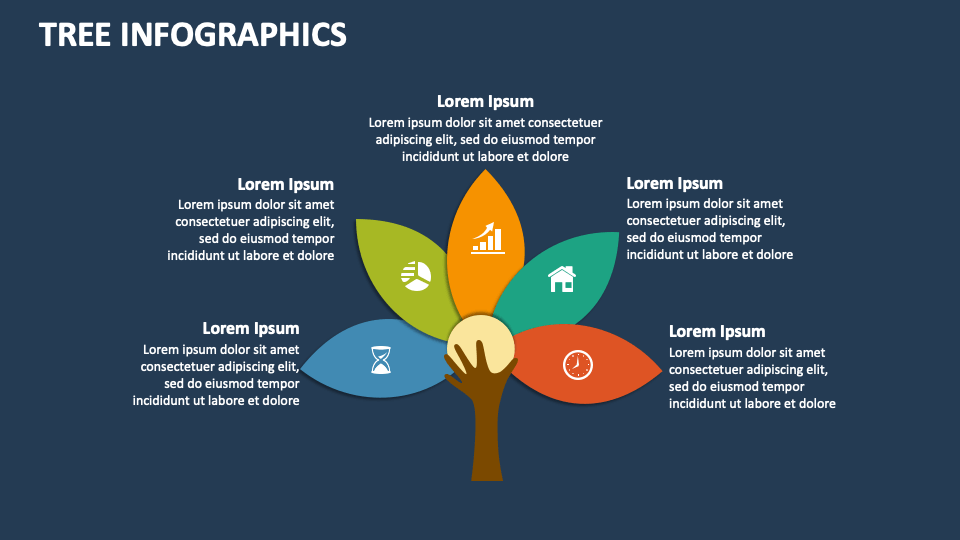 TREE INFOGRAPHICS

Lorem Ipsum
Lorem ipsum dolor sit amet consectetuer adipiscing elit, sed do eiusmod tempor incididunt ut labore et dolore

Lorem Ipsum
Lorem ipsum dolor sit amet consectetuer adipiscing elit, sed do eiusmod tempor incididunt ut labore et dolore

Lorem Ipsum
Lorem ipsum dolor sit amet consectetuer adipiscing elit, sed do eiusmod tempor incididunt ut labore et dolore

Lorem Ipsum
Lorem ipsum dolor sit amet consectetuer adipiscing elit, sed do eiusmod tempor incididunt ut labore et dolore

Lorem Ipsum
Lorem ipsum dolor sit amet consectetuer adipiscing elit, sed do eiusmod tempor incididunt ut labore et dolore