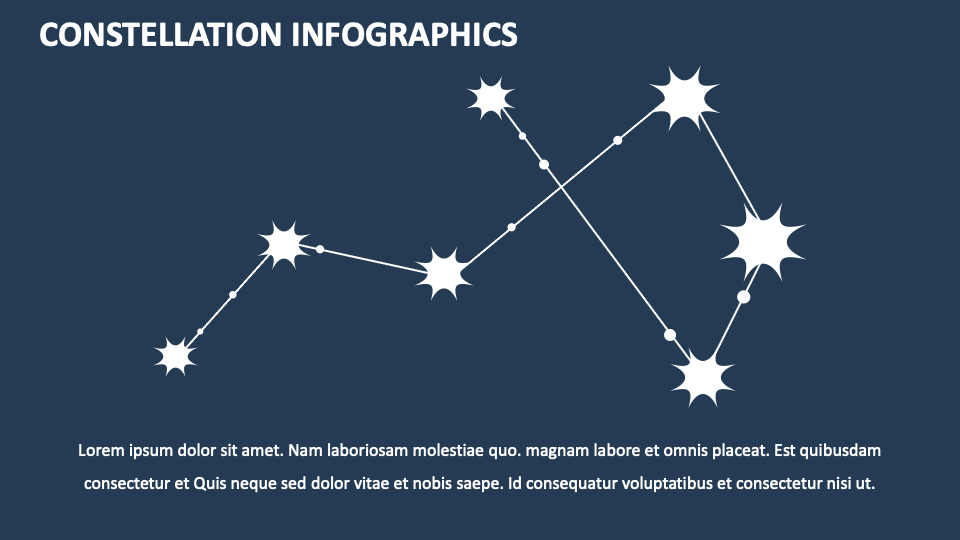 CONSTELLATION INFOGRAPHICS

Lorem ipsum dolor sit amet. Nam laboriosam molestiae quo. magnam labore et omnis placeat. Est quibusdam consectetur et Quis neque sed dolor vitae et nobis saepe. Id consequatur voluptatibus et consectetur nisi ut.