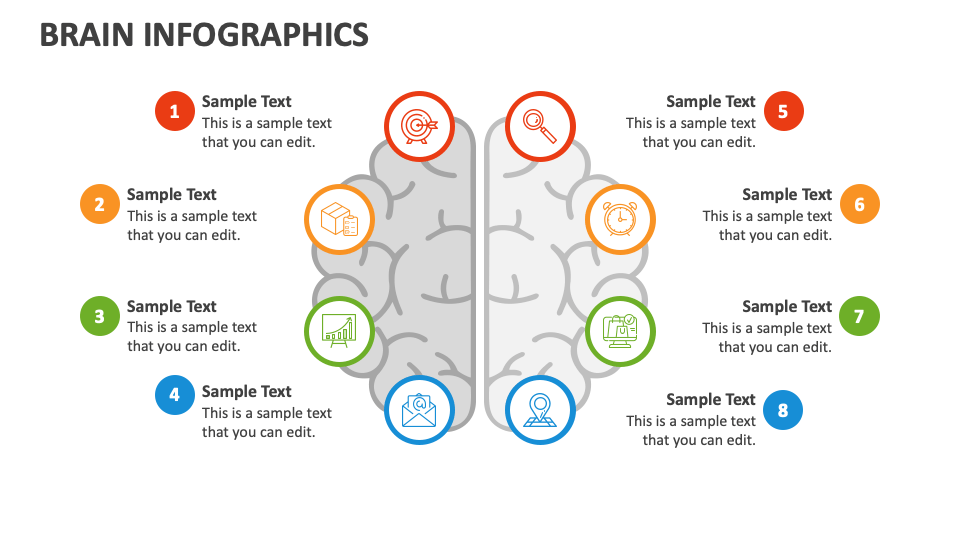 BRAIN INFOGRAPHICS

1
Sample Text
This is a sample text that you can edit.

2
Sample Text
This is a sample text that you can edit.

3
Sample Text
This is a sample text that you can edit.

4
Sample Text
This is a sample text that you can edit.

Sample Text
This is a sample text that you can edit.
5

Sample Text
This is a sample text that you can edit.
6

Sample Text
This is a sample text that you can edit.
7

Sample Text
This is a sample text that you can edit.
8