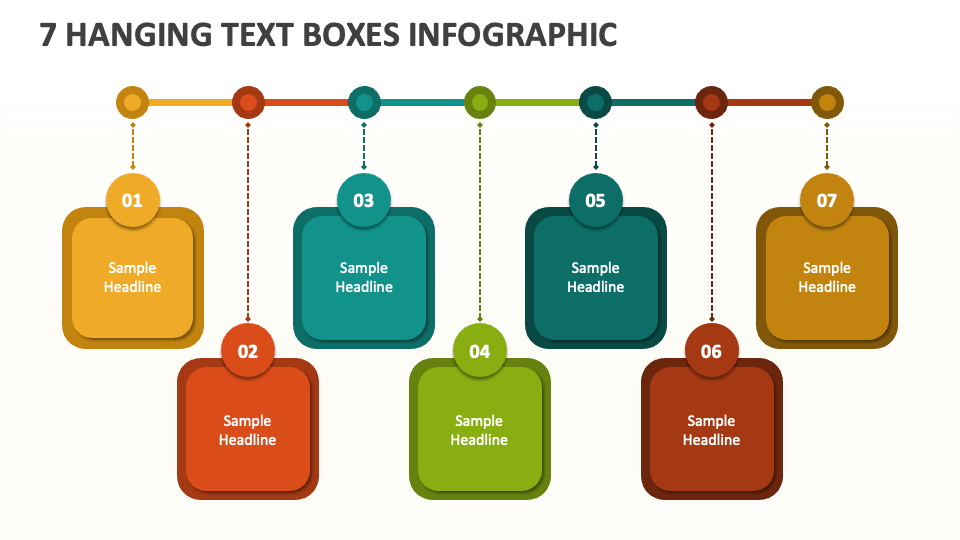 7 HANGING TEXT BOXES INFOGRAPHIC

01
Sample Headline

02
Sample Headline

03
Sample Headline

04
Sample Headline

05
Sample Headline

06
Sample Headline

07
Sample Headline