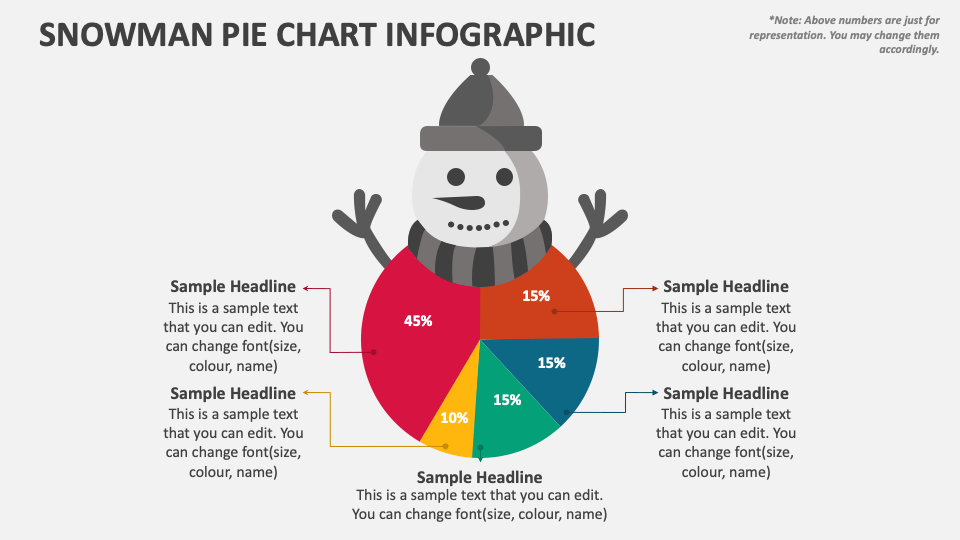 SNOWMAN PIE CHART INFOGRAPHIC

*Note: Above numbers are just for representation. You may change them accordingly.

Sample Headline
This is a sample text that you can edit. You can change font(size, colour, name)

Sample Headline
This is a sample text that you can edit. You can change font(size, colour, name)

45%

15%

15%

15%

10%

Sample Headline
This is a sample text that you can edit. You can change font(size, colour, name)

Sample Headline
This is a sample text that you can edit. You can change font(size, colour, name)

Sample Headline
This is a sample text that you can edit. You can change font(size, colour, name)