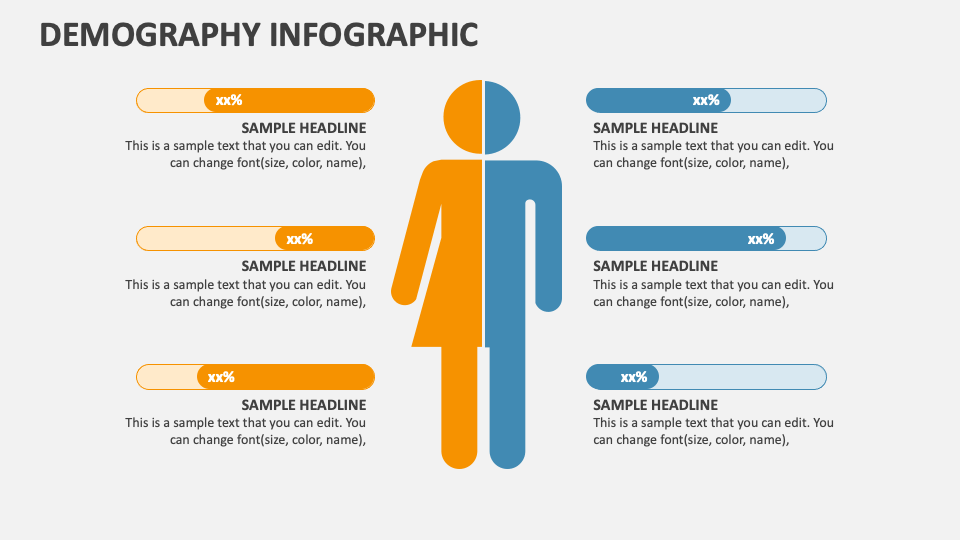 DEMOGRAPHY INFOGRAPHIC

xx%

SAMPLE HEADLINE

This is a sample text that you can edit. You can change font(size, color, name),

xx%

SAMPLE HEADLINE

This is a sample text that you can edit. You can change font(size, color, name),

xx%

SAMPLE HEADLINE

This is a sample text that you can edit. You can change font(size, color, name),

xx%

SAMPLE HEADLINE

This is a sample text that you can edit. You can change font(size, color, name),

xx%

SAMPLE HEADLINE

This is a sample text that you can edit. You can change font(size, color, name),

xx%

SAMPLE HEADLINE

This is a sample text that you can edit. You can change font(size, color, name),