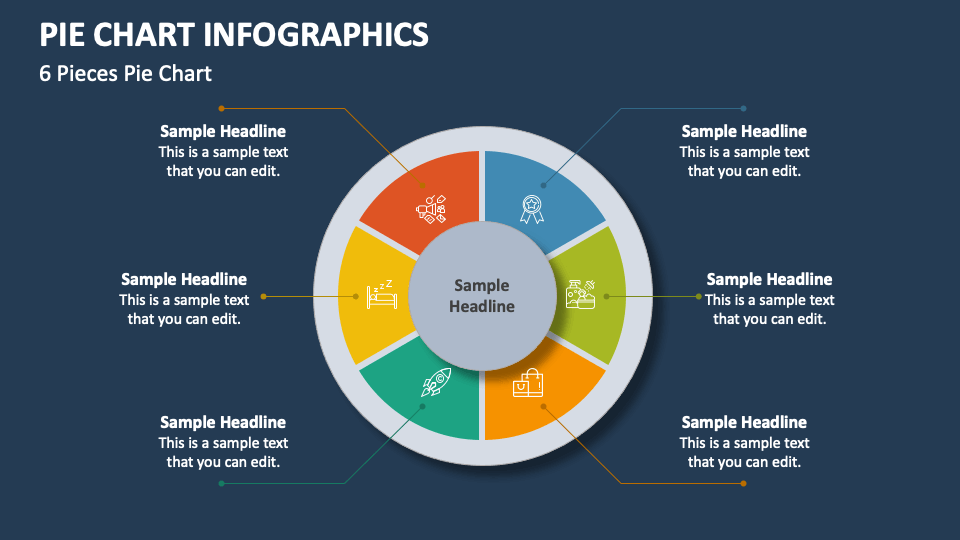 PIE CHART INFOGRAPHICS
6 Pieces Pie Chart

Sample Headline
This is a sample text that you can edit.

Sample Headline
This is a sample text that you can edit.

Sample Headline
This is a sample text that you can edit.

Sample Headline

Sample Headline
This is a sample text that you can edit.

Sample Headline
This is a sample text that you can edit.

Sample Headline
This is a sample text that you can edit.