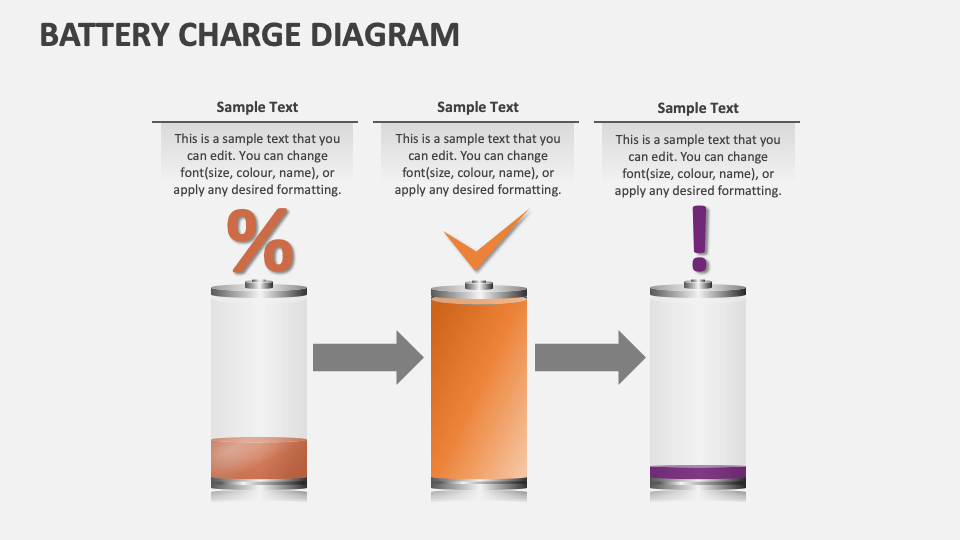 BATTERY CHARGE DIAGRAM

Sample Text

This is a sample text that you can edit. You can change font(size, colour, name), or apply any desired formatting.

%

Sample Text

This is a sample text that you can edit. You can change font(size, colour, name), or apply any desired formatting.

Sample Text

This is a sample text that you can edit. You can change font(size, colour, name), or apply any desired formatting.

!