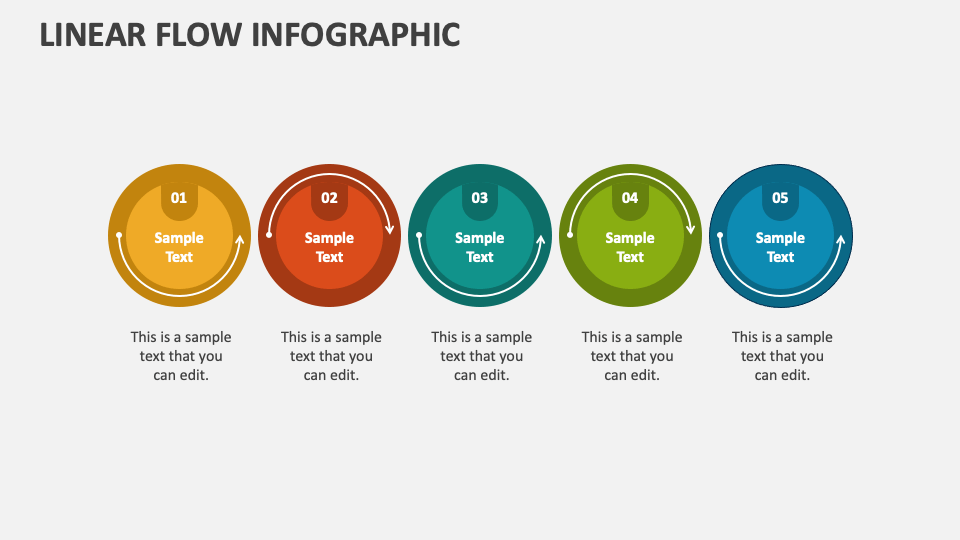 LINEAR FLOW INFOGRAPHIC

01
Sample Text

This is a sample text that you can edit.

02
Sample Text

This is a sample text that you can edit.

03
Sample Text

This is a sample text that you can edit.

04
Sample Text

This is a sample text that you can edit.

05
Sample Text

This is a sample text that you can edit.