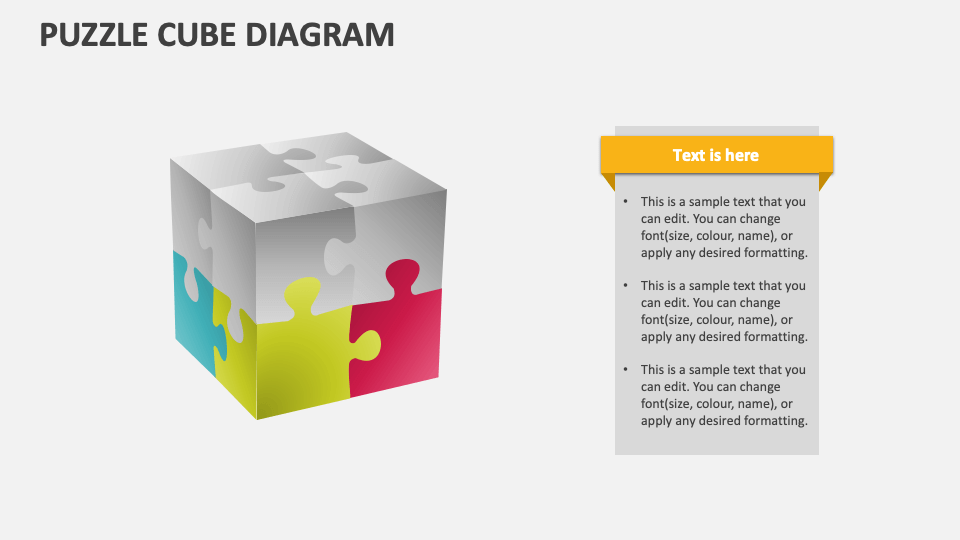 PUZZLE CUBE DIAGRAM

Text is here

• This is a sample text that you can edit. You can change font(size, colour, name), or apply any desired formatting.

• This is a sample text that you can edit. You can change font(size, colour, name), or apply any desired formatting.

• This is a sample text that you can edit. You can change font(size, colour, name), or apply any desired formatting.