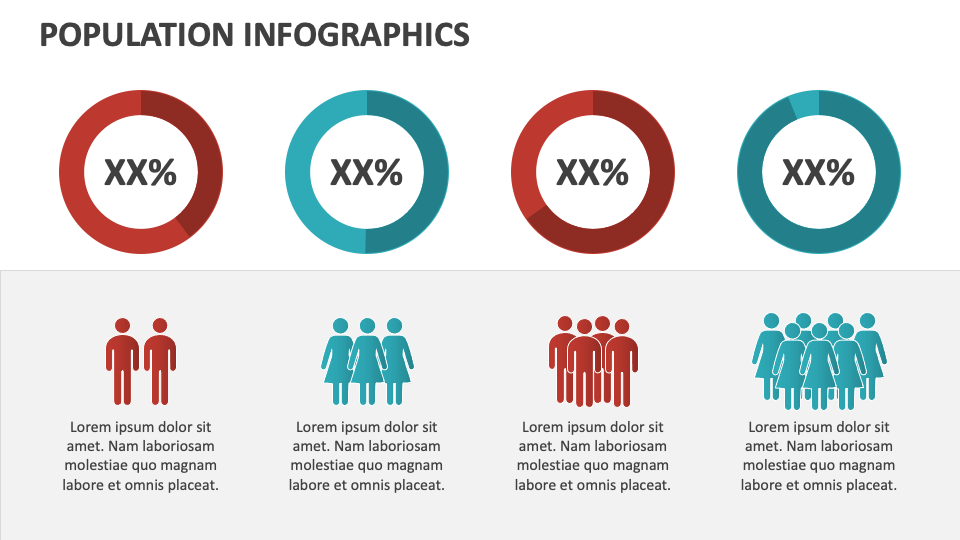 POPULATION INFOGRAPHICS

XX%

XX%

XX%

XX%

Lorem ipsum dolor sit amet. Nam laboriosam molestiae quo magnam labore et omnis placeat.

Lorem ipsum dolor sit amet. Nam laboriosam molestiae quo magnam labore et omnis placeat.

Lorem ipsum dolor sit amet. Nam laboriosam molestiae quo magnam labore et omnis placeat.

Lorem ipsum dolor sit amet. Nam laboriosam molestiae quo magnam labore et omnis placeat.