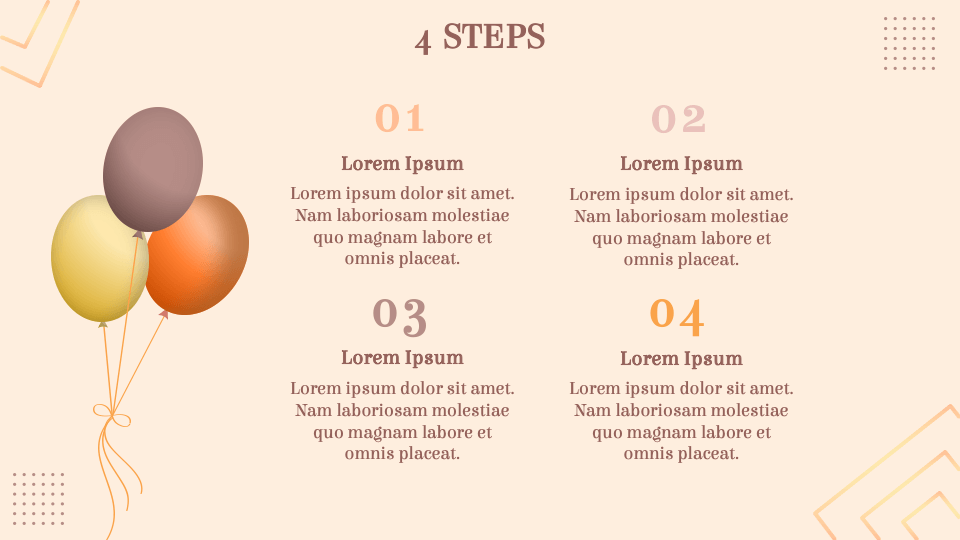 4 STEPS

01

Lorem Ipsum

Lorem ipsum dolor sit amet. Nam laboriosam molestiae quo magnam labore et omnis placeat.

02

Lorem Ipsum

Lorem ipsum dolor sit amet. Nam laboriosam molestiae quo magnam labore et omnis placeat.

03

Lorem Ipsum

Lorem ipsum dolor sit amet. Nam laboriosam molestiae quo magnam labore et omnis placeat.

04

Lorem Ipsum

Lorem ipsum dolor sit amet. Nam laboriosam molestiae quo magnam labore et omnis placeat.