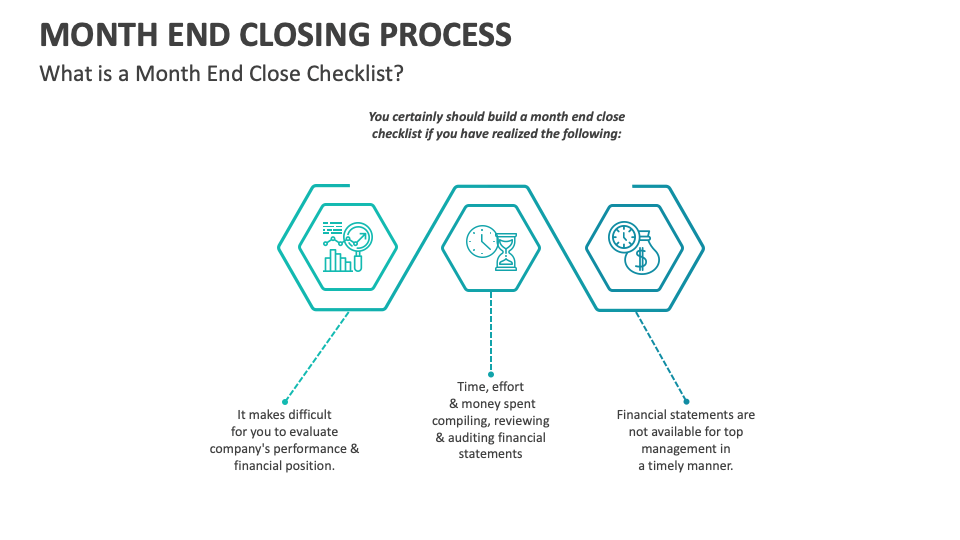 MONTH END CLOSING PROCESS

What is a Month End Close Checklist?

You certainly should build a month end close checklist if you have realized the following:

It makes difficult for you to evaluate company's performance & financial position.

Time, effort & money spent compiling, reviewing & auditing financial statements

Financial statements are not available for top management in a timely manner.