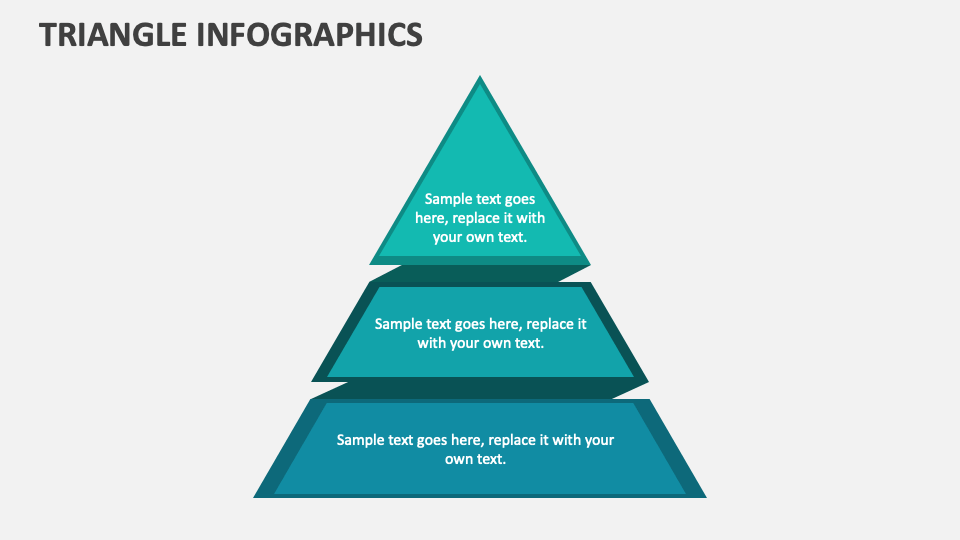 TRIANGLE INFOGRAPHICS

Sample text goes here, replace it with your own text.

Sample text goes here, replace it with your own text.

Sample text goes here, replace it with your own text.