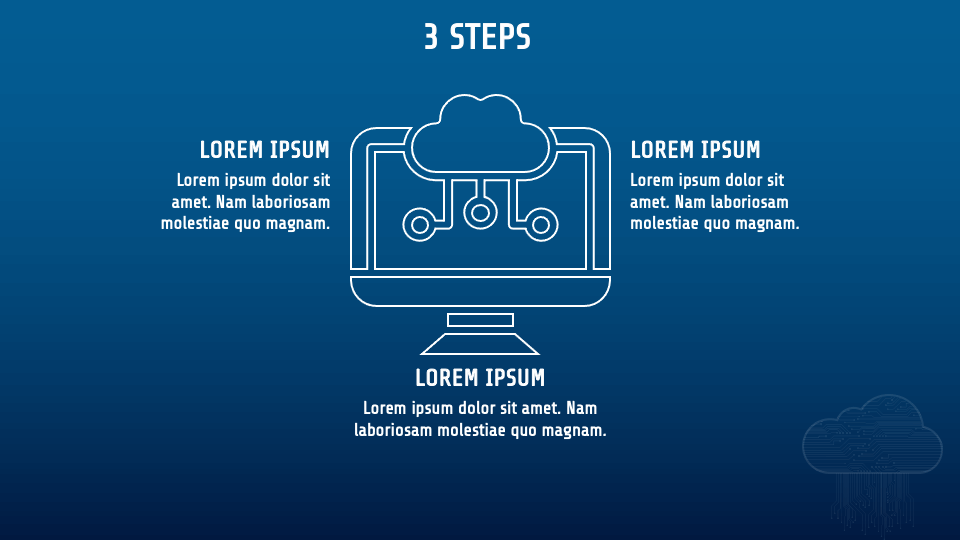 3 STEPS

LOREM IPSUM

Lorem ipsum dolor sit amet. Nam laboriosam molestiae quo magnam.

LOREM IPSUM

Lorem ipsum dolor sit amet. Nam laboriosam molestiae quo magnam.

LOREM IPSUM

Lorem ipsum dolor sit amet. Nam laboriosam molestiae quo magnam.