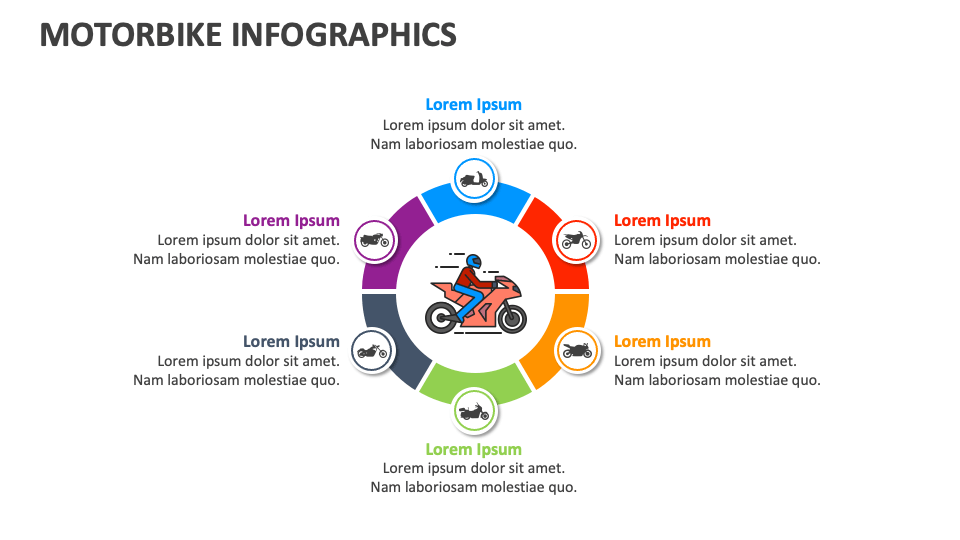 MOTORBIKE INFOGRAPHICS

Lorem Ipsum
Lorem ipsum dolor sit amet.
Nam laboriosam molestiae quo.

Lorem Ipsum
Lorem ipsum dolor sit amet.
Nam laboriosam molestiae quo.

Lorem Ipsum
Lorem ipsum dolor sit amet.
Nam laboriosam molestiae quo.

Lorem Ipsum
Lorem ipsum dolor sit amet.
Nam laboriosam molestiae quo.

Lorem Ipsum
Lorem ipsum dolor sit amet.
Nam laboriosam molestiae quo.

Lorem Ipsum
Lorem ipsum dolor sit amet.
Nam laboriosam molestiae quo.