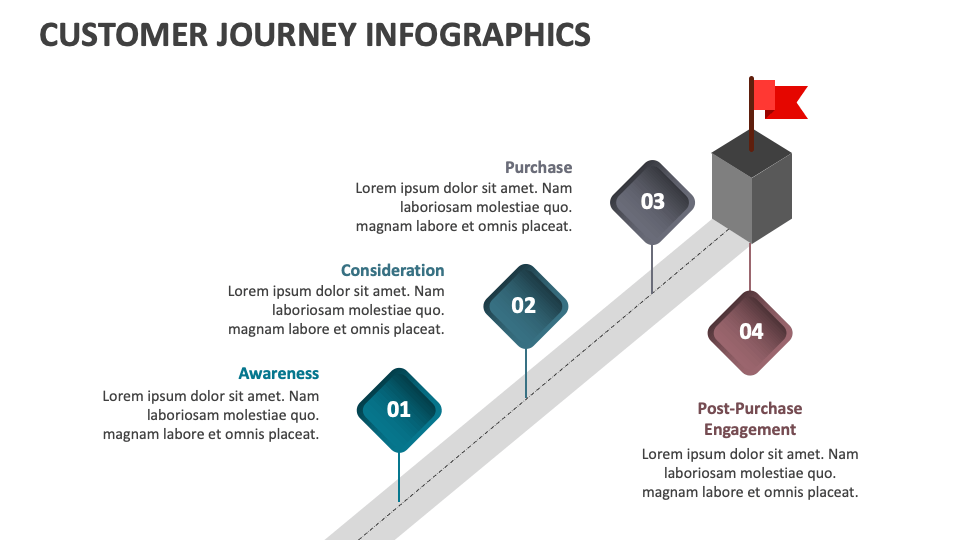 CUSTOMER JOURNEY INFOGRAPHICS

Purchase
Lorem ipsum dolor sit amet. Nam laboriosam molestiae quo. magnam labore et omnis placeat.

03

Consideration
Lorem ipsum dolor sit amet. Nam laboriosam molestiae quo. magnam labore et omnis placeat.

02

Awareness
Lorem ipsum dolor sit amet. Nam laboriosam molestiae quo. magnam labore et omnis placeat.

01

04

Post-Purchase Engagement
Lorem ipsum dolor sit amet. Nam laboriosam molestiae quo. magnam labore et omnis placeat.