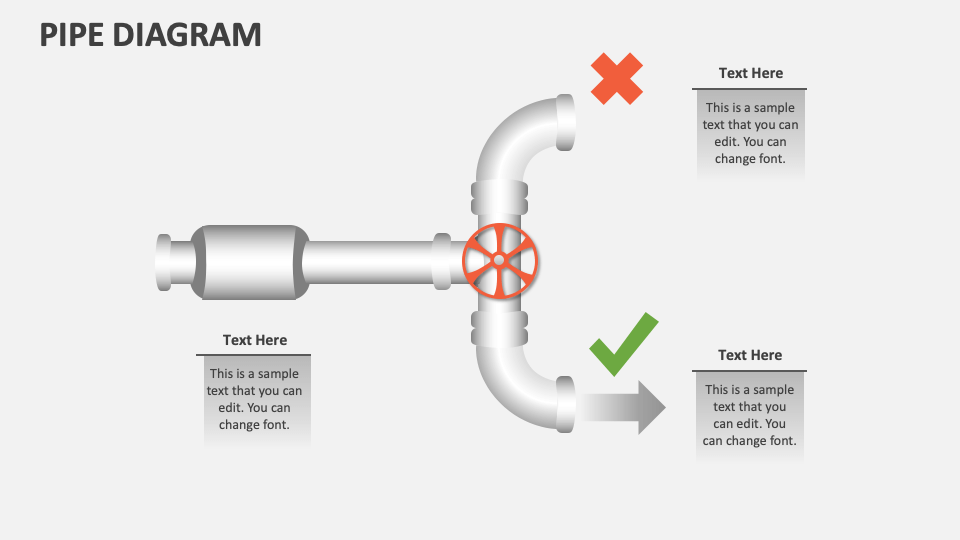 PIPE DIAGRAM

Text Here

This is a sample text that you can edit. You can change font.

Text Here

This is a sample text that you can edit. You can change font.

Text Here

This is a sample text that you can edit. You can change font.