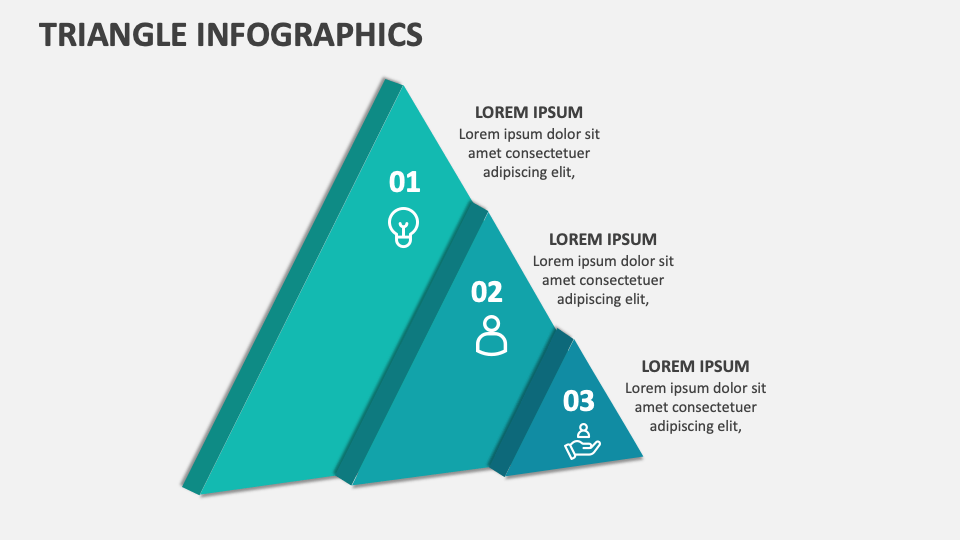 TRIANGLE INFOGRAPHICS

01

LOREM IPSUM
Lorem ipsum dolor sit amet consectetuer adipiscing elit,

02

LOREM IPSUM
Lorem ipsum dolor sit amet consectetuer adipiscing elit,

03

LOREM IPSUM
Lorem ipsum dolor sit amet consectetuer adipiscing elit,