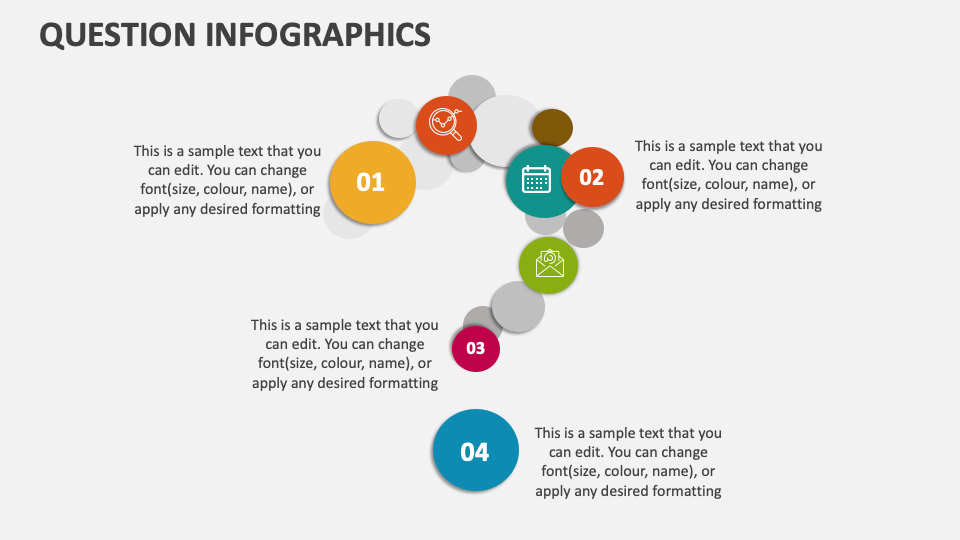 QUESTION INFOGRAPHICS

This is a sample text that you can edit. You can change font(size, colour, name), or apply any desired formatting

01

02

This is a sample text that you can edit. You can change font(size, colour, name), or apply any desired formatting

This is a sample text that you can edit. You can change font(size, colour, name), or apply any desired formatting

03

04

This is a sample text that you can edit. You can change font(size, colour, name), or apply any desired formatting