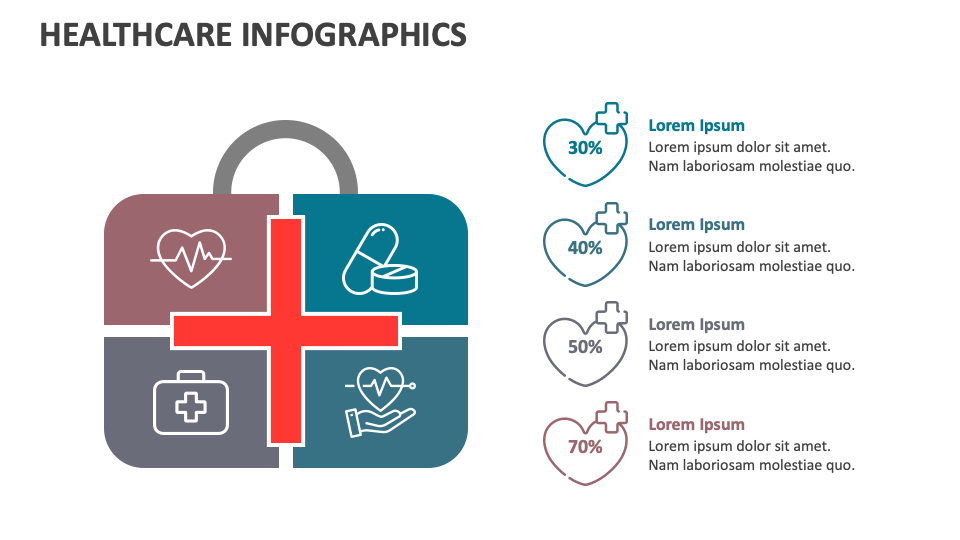 HEALTHCARE INFOGRAPHICS

30%
Lorem Ipsum
Lorem ipsum dolor sit amet. Nam laboriosam molestiae quo.

40%
Lorem Ipsum
Lorem ipsum dolor sit amet. Nam laboriosam molestiae quo.

50%
Lorem Ipsum
Lorem ipsum dolor sit amet. Nam laboriosam molestiae quo.

70%
Lorem Ipsum
Lorem ipsum dolor sit amet. Nam laboriosam molestiae quo.