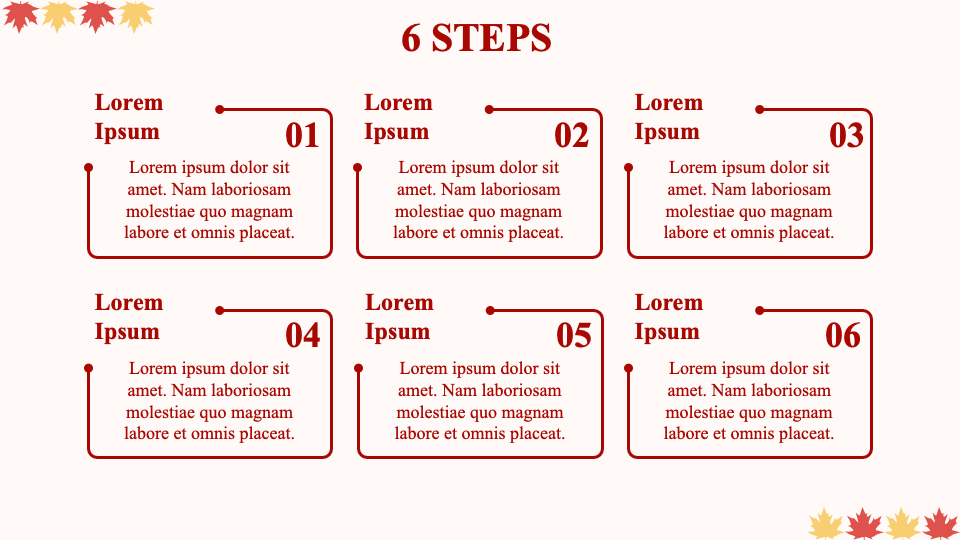 6 STEPS

Lorem Ipsum

01

Lorem ipsum dolor sit amet. Nam laboriosam molestiae quo magnam labore et omnis placeat.

Lorem Ipsum

02

Lorem ipsum dolor sit amet. Nam laboriosam molestiae quo magnam labore et omnis placeat.

Lorem Ipsum

03

Lorem ipsum dolor sit amet. Nam laboriosam molestiae quo magnam labore et omnis placeat.

Lorem Ipsum

04

Lorem ipsum dolor sit amet. Nam laboriosam molestiae quo magnam labore et omnis placeat.

Lorem Ipsum

05

Lorem ipsum dolor sit amet. Nam laboriosam molestiae quo magnam labore et omnis placeat.

Lorem Ipsum

06

Lorem ipsum dolor sit amet. Nam laboriosam molestiae quo magnam labore et omnis placeat.