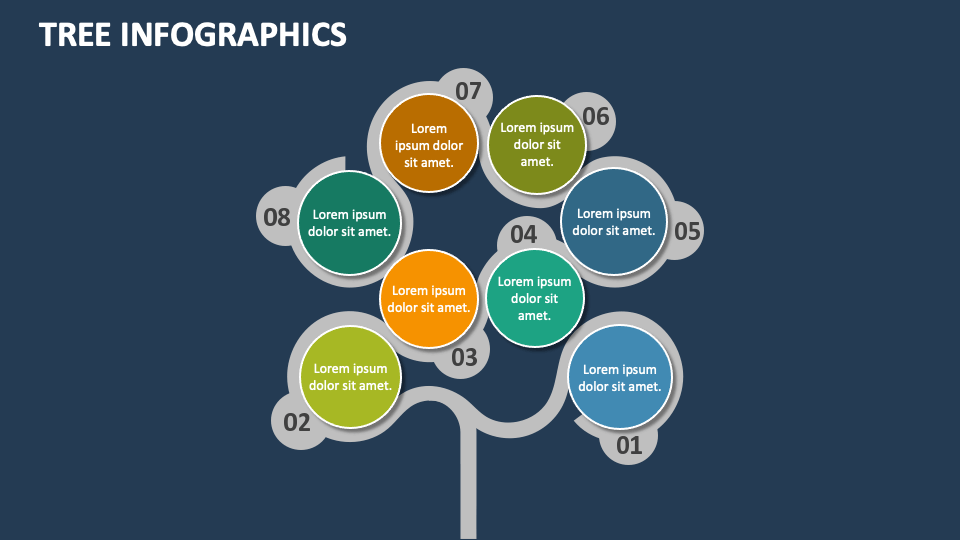 TREE INFOGRAPHICS

07
Lorem ipsum dolor sit amet.

06
Lorem ipsum dolor sit amet.

08
Lorem ipsum dolor sit amet.

05
Lorem ipsum dolor sit amet.

04
Lorem ipsum dolor sit amet.

03
Lorem ipsum dolor sit amet.

02
Lorem ipsum dolor sit amet.

01
Lorem ipsum dolor sit amet.