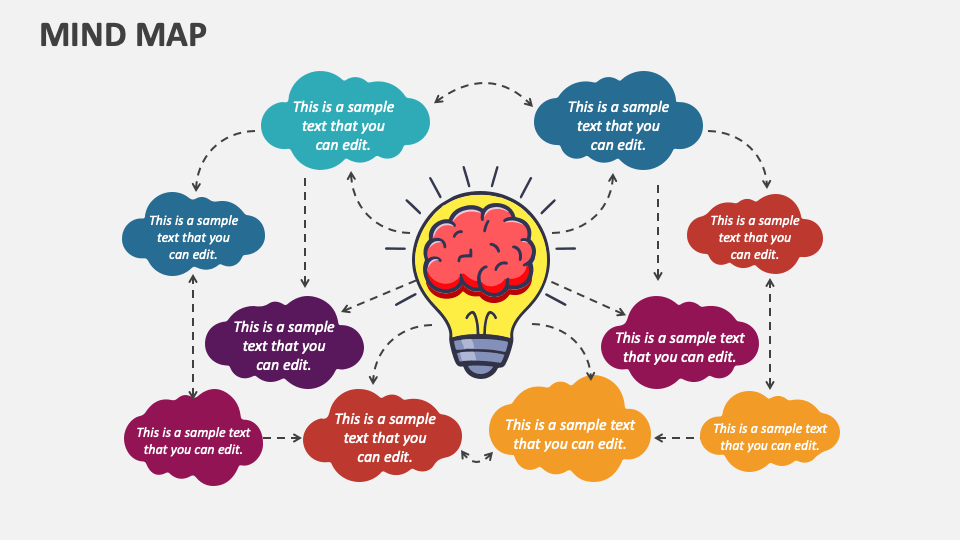 MIND MAP

This is a sample text that you can edit.

This is a sample text that you can edit.

This is a sample text that you can edit.

This is a sample text that you can edit.

This is a sample text that you can edit.

This is a sample text that you can edit.

This is a sample text that you can edit.

This is a sample text that you can edit.

This is a sample text that you can edit.

This is a sample text that you can edit.