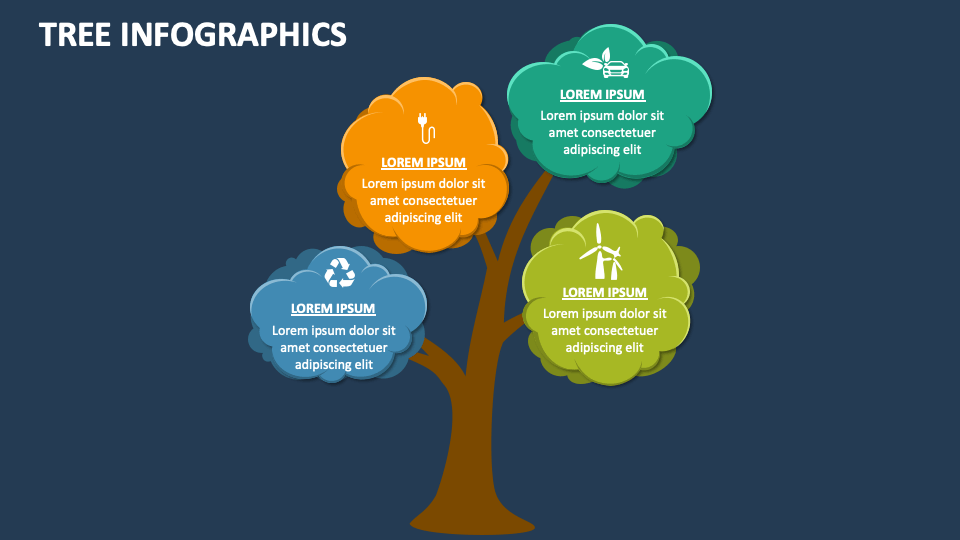 TREE INFOGRAPHICS

LOREM IPSUM
Lorem ipsum dolor sit amet consectetuer adipiscing elit

LOREM IPSUM
Lorem ipsum dolor sit amet consectetuer adipiscing elit

LOREM IPSUM
Lorem ipsum dolor sit amet consectetuer adipiscing elit

LOREM IPSUM
Lorem ipsum dolor sit amet consectetuer adipiscing elit