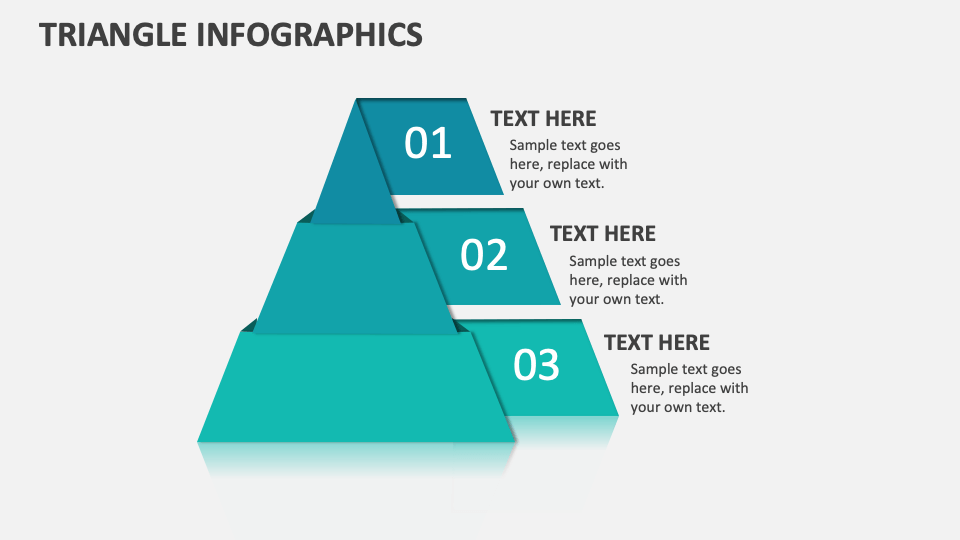 TRIANGLE INFOGRAPHICS

01

TEXT HERE

Sample text goes here, replace with your own text.

02

TEXT HERE

Sample text goes here, replace with your own text.

03

TEXT HERE

Sample text goes here, replace with your own text.