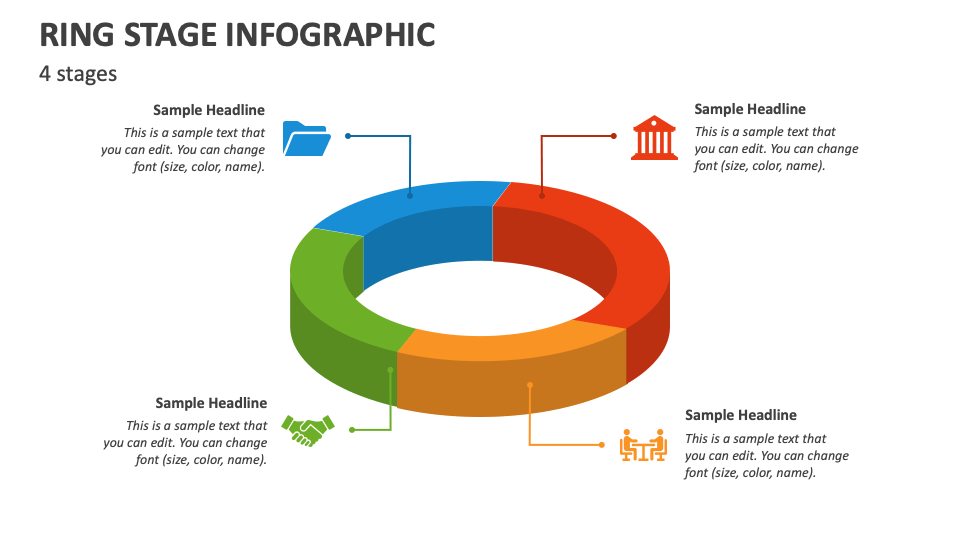 RING STAGE INFOGRAPHIC

4 stages

Sample Headline

This is a sample text that you can edit. You can change font (size, color, name).

Sample Headline

This is a sample text that you can edit. You can change font (size, color, name).

Sample Headline

This is a sample text that you can edit. You can change font (size, color, name).

Sample Headline

This is a sample text that you can edit. You can change font (size, color, name).