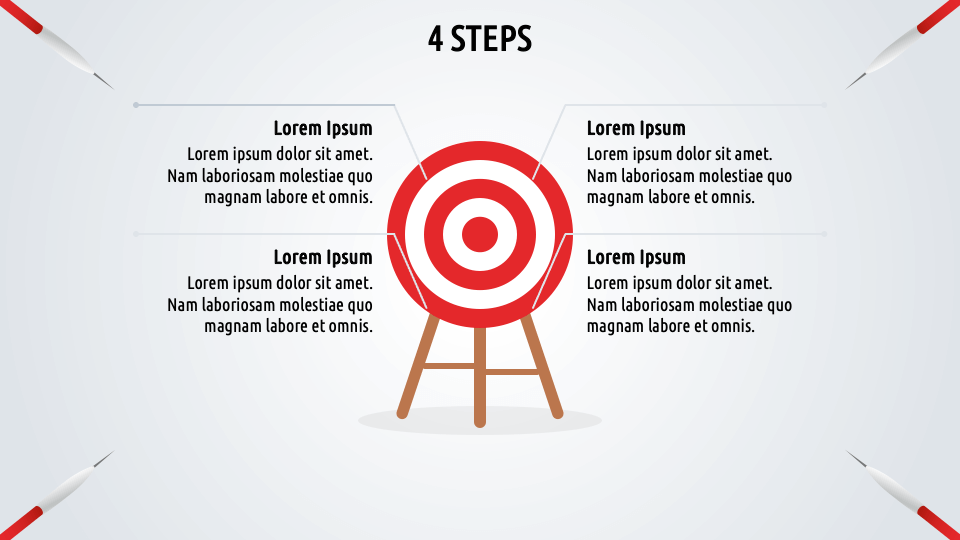 4 STEPS

Lorem Ipsum
Lorem ipsum dolor sit amet. Nam laboriosam molestiae quo magnam labore et omnis.

Lorem Ipsum
Lorem ipsum dolor sit amet. Nam laboriosam molestiae quo magnam labore et omnis.

Lorem Ipsum
Lorem ipsum dolor sit amet. Nam laboriosam molestiae quo magnam labore et omnis.

Lorem Ipsum
Lorem ipsum dolor sit amet. Nam laboriosam molestiae quo magnam labore et omnis.