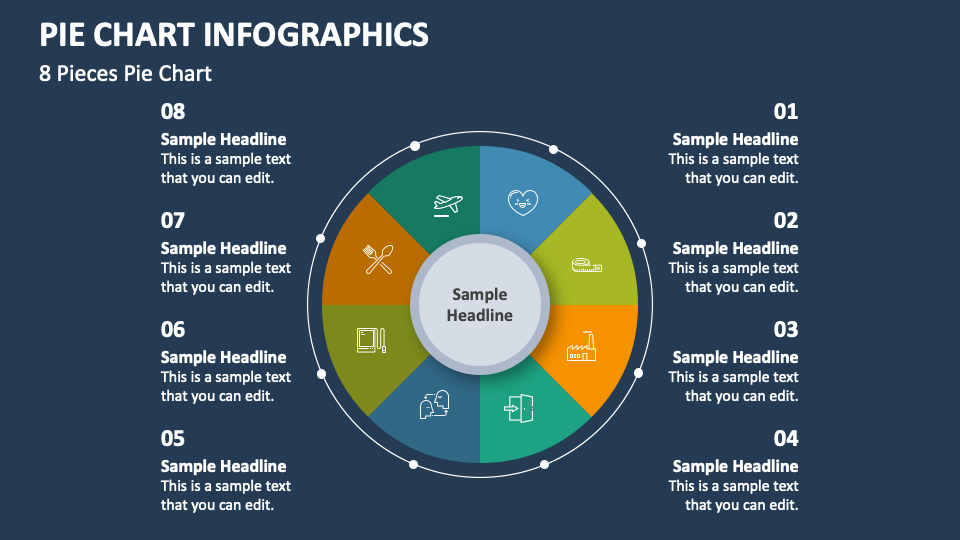 PIE CHART INFOGRAPHICS

8 Pieces Pie Chart

08

Sample Headline
This is a sample text that you can edit.

07

Sample Headline
This is a sample text that you can edit.

06

Sample Headline
This is a sample text that you can edit.

05

Sample Headline
This is a sample text that you can edit.

Sample Headline

01

Sample Headline
This is a sample text that you can edit.

02

Sample Headline
This is a sample text that you can edit.

03

Sample Headline
This is a sample text that you can edit.

04

Sample Headline
This is a sample text that you can edit.