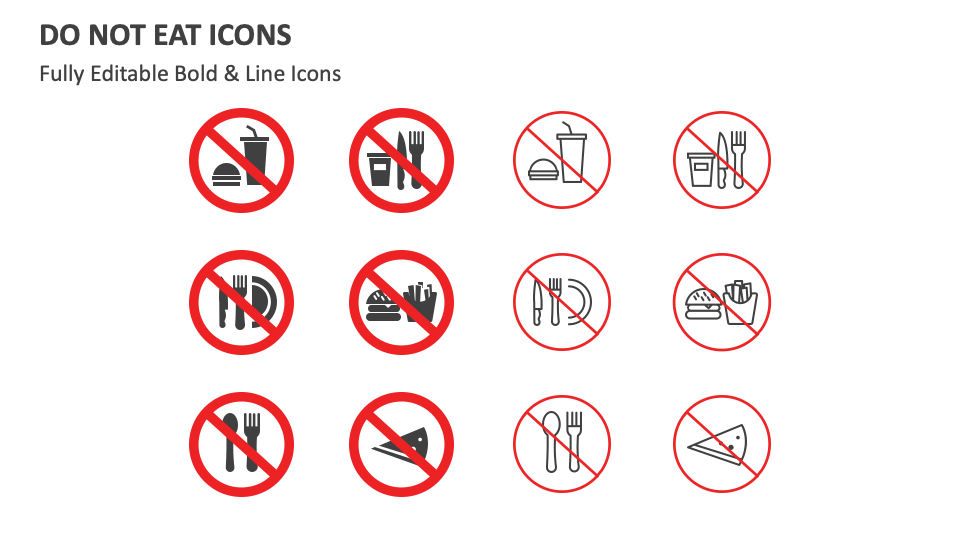 DO NOT EAT ICONS
Fully Editable Bold & Line Icons