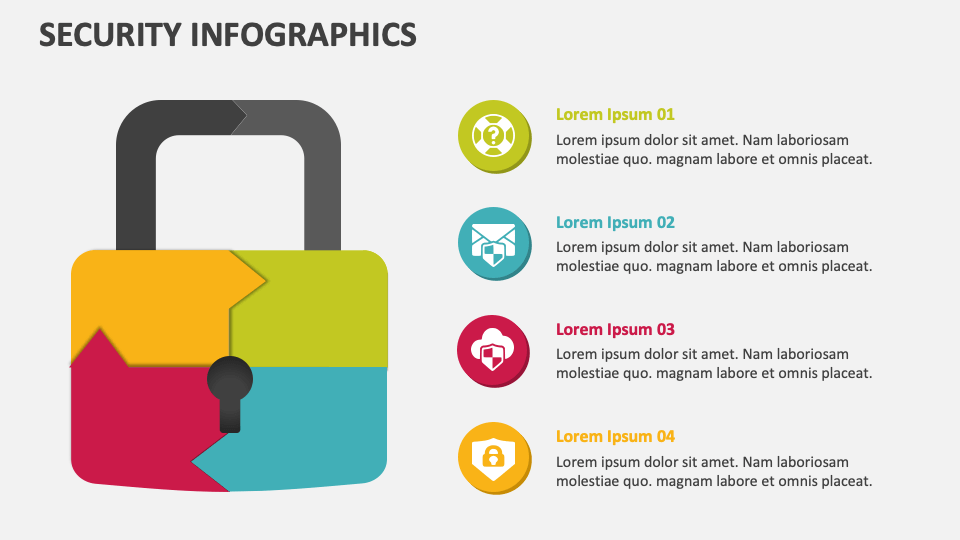 SECURITY INFOGRAPHICS

Lorem Ipsum 01
Lorem ipsum dolor sit amet. Nam laboriosam molestiae quo. magnam labore et omnis placeat.

Lorem Ipsum 02
Lorem ipsum dolor sit amet. Nam laboriosam molestiae quo. magnam labore et omnis placeat.

Lorem Ipsum 03
Lorem ipsum dolor sit amet. Nam laboriosam molestiae quo. magnam labore et omnis placeat.

Lorem Ipsum 04
Lorem ipsum dolor sit amet. Nam laboriosam molestiae quo. magnam labore et omnis placeat.