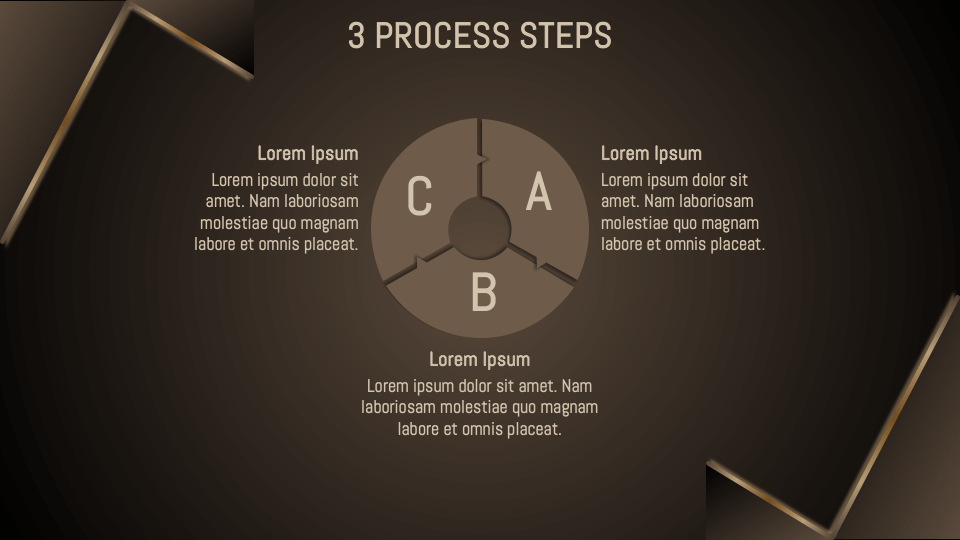 3 PROCESS STEPS

Lorem Ipsum
Lorem ipsum dolor sit amet. Nam laboriosam molestiae quo magnam labore et omnis placeat.

C

A

B

Lorem Ipsum
Lorem ipsum dolor sit amet. Nam laboriosam molestiae quo magnam labore et omnis placeat.

Lorem Ipsum
Lorem ipsum dolor sit amet. Nam laboriosam molestiae quo magnam labore et omnis placeat.