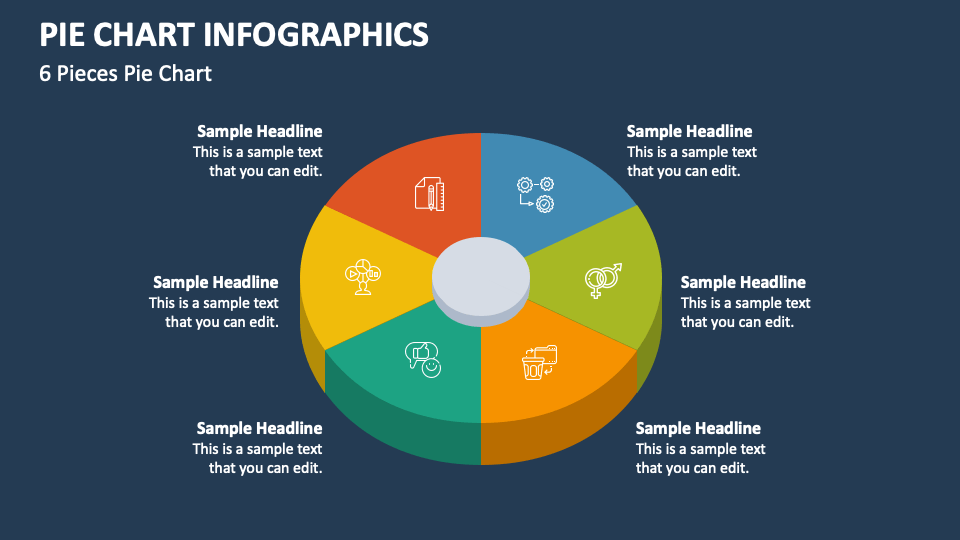 PIE CHART INFOGRAPHICS
6 Pieces Pie Chart

Sample Headline
This is a sample text that you can edit.

Sample Headline
This is a sample text that you can edit.

Sample Headline
This is a sample text that you can edit.

Sample Headline
This is a sample text that you can edit.

Sample Headline
This is a sample text that you can edit.

Sample Headline
This is a sample text that you can edit.