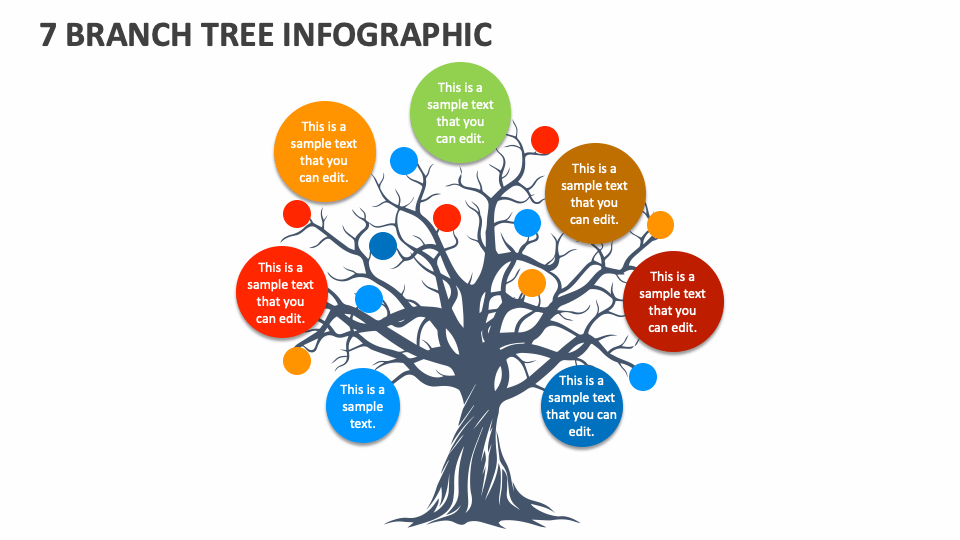 7 BRANCH TREE INFOGRAPHIC

This is a sample text that you can edit.

This is a sample text that you can edit.

This is a sample text that you can edit.

This is a sample text that you can edit.

This is a sample text that you can edit.

This is a sample text.

This is a sample text that you can edit.