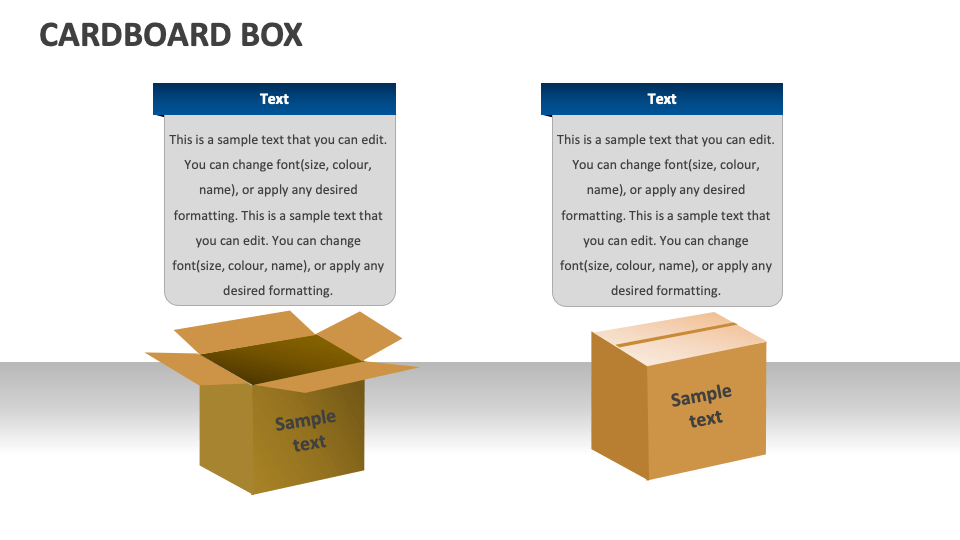 CARDBOARD BOX

Text

This is a sample text that you can edit. You can change font(size, colour, name), or apply any desired formatting. This is a sample text that you can edit. You can change font(size, colour, name), or apply any desired formatting.

Sample text

Text

This is a sample text that you can edit. You can change font(size, colour, name), or apply any desired formatting. This is a sample text that you can edit. You can change font(size, colour, name), or apply any desired formatting.

Sample text