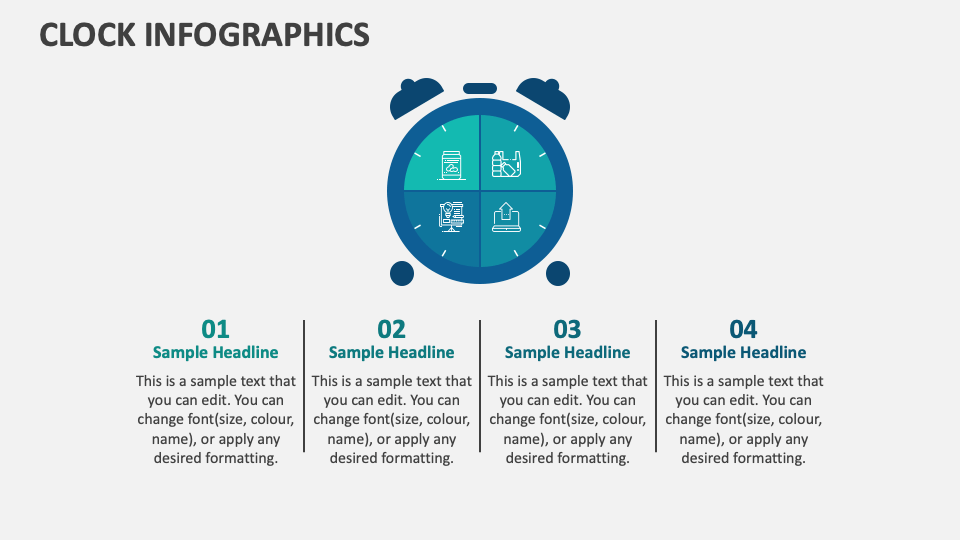 CLOCK INFOGRAPHICS

01
Sample Headline
This is a sample text that you can edit. You can change font(size, colour, name), or apply any desired formatting.

02
Sample Headline
This is a sample text that you can edit. You can change font(size, colour, name), or apply any desired formatting.

03
Sample Headline
This is a sample text that you can edit. You can change font(size, colour, name), or apply any desired formatting.

04
Sample Headline
This is a sample text that you can edit. You can change font(size, colour, name), or apply any desired formatting.