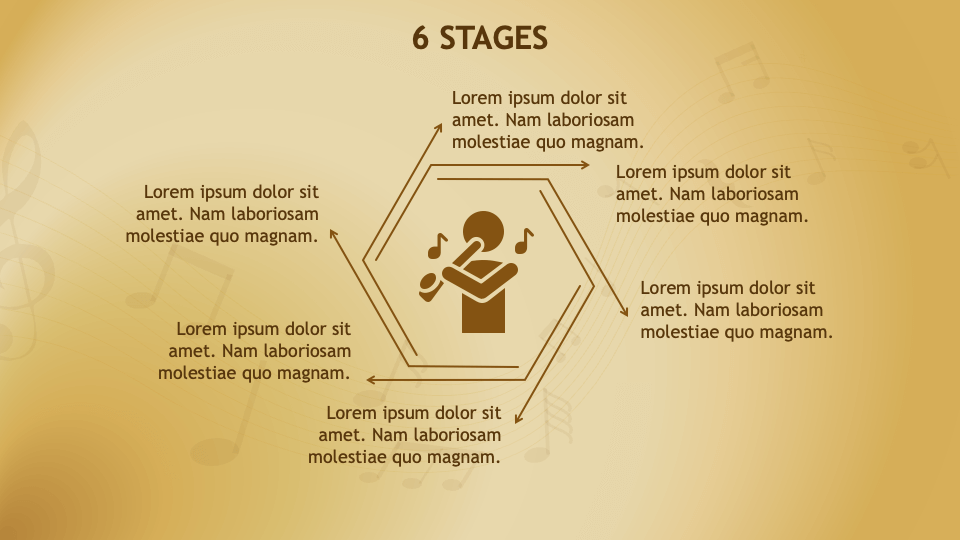 6 STAGES

Lorem ipsum dolor sit amet. Nam laboriosam molestiae quo magnam.

Lorem ipsum dolor sit amet. Nam laboriosam molestiae quo magnam.

Lorem ipsum dolor sit amet. Nam laboriosam molestiae quo magnam.

Lorem ipsum dolor sit amet. Nam laboriosam molestiae quo magnam.

Lorem ipsum dolor sit amet. Nam laboriosam molestiae quo magnam.

Lorem ipsum dolor sit amet. Nam laboriosam molestiae quo magnam.