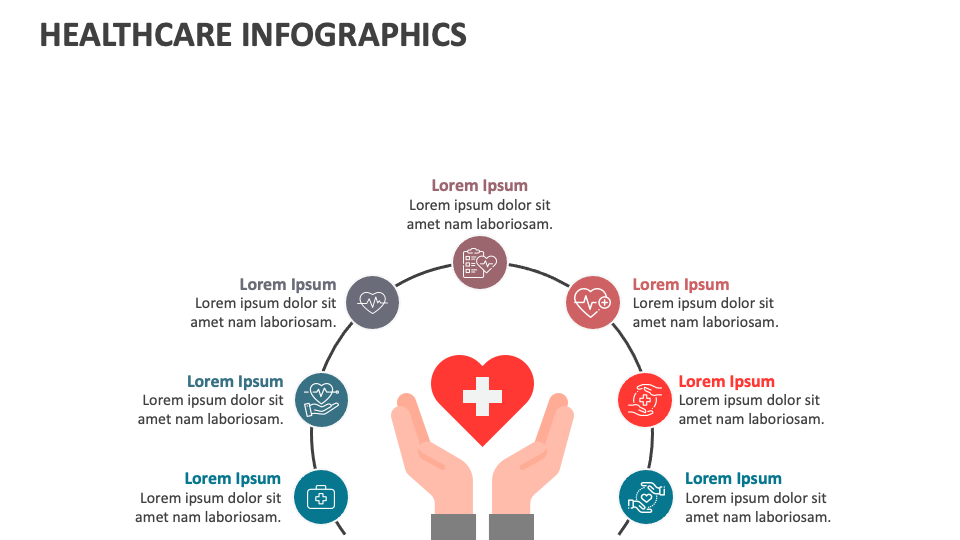 HEALTHCARE INFOGRAPHICS

Lorem Ipsum
Lorem ipsum dolor sit amet nam laboriosam.

Lorem Ipsum
Lorem ipsum dolor sit amet nam laboriosam.

Lorem Ipsum
Lorem ipsum dolor sit amet nam laboriosam.

Lorem Ipsum
Lorem ipsum dolor sit amet nam laboriosam.

Lorem Ipsum
Lorem ipsum dolor sit amet nam laboriosam.

Lorem Ipsum
Lorem ipsum dolor sit amet nam laboriosam.

Lorem Ipsum
Lorem ipsum dolor sit amet nam laboriosam.