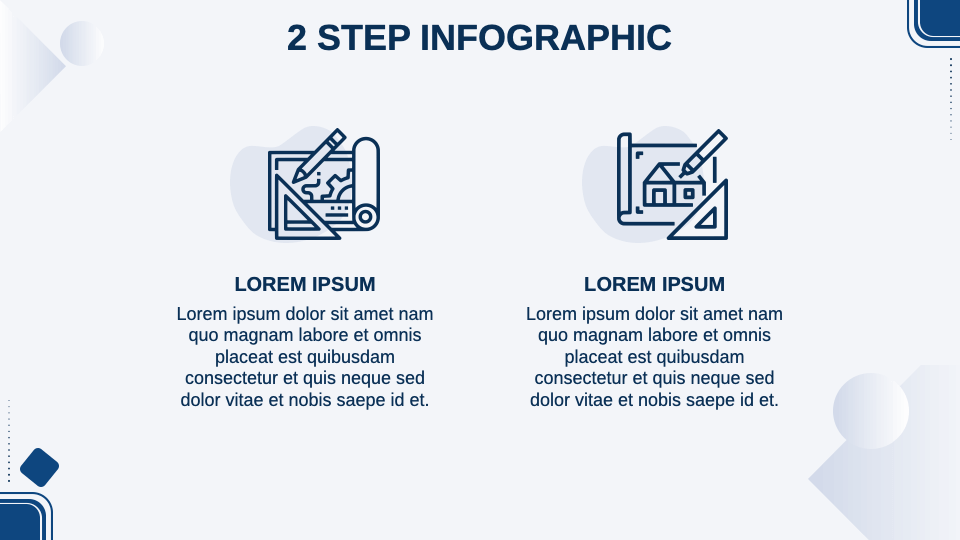 2 STEP INFOGRAPHIC

LOREM IPSUM

Lorem ipsum dolor sit amet nam quo magnam labore et omnis placeat est quibusdam consectetur et quis neque sed dolor vitae et nobis saepe id et.

LOREM IPSUM

Lorem ipsum dolor sit amet nam quo magnam labore et omnis placeat est quibusdam consectetur et quis neque sed dolor vitae et nobis saepe id et.