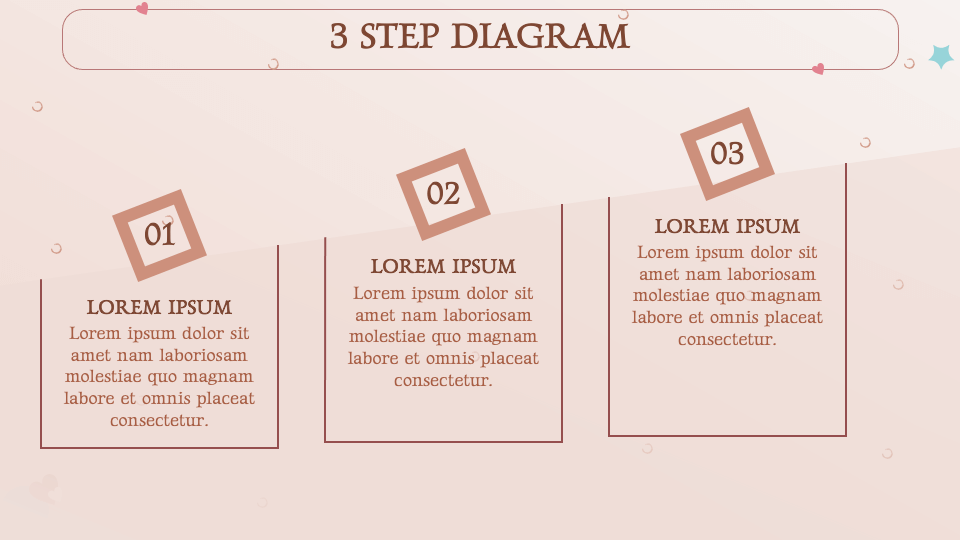 3 STEP DIAGRAM

01

LOREM IPSUM

Lorem ipsum dolor sit amet nam laboriosam molestiae quo magnam labore et omnis placeat consectetur.

02

LOREM IPSUM

Lorem ipsum dolor sit amet nam laboriosam molestiae quo magnam labore et omnis placeat consectetur.

03

LOREM IPSUM

Lorem ipsum dolor sit amet nam laboriosam molestiae quo magnam labore et omnis placeat consectetur.