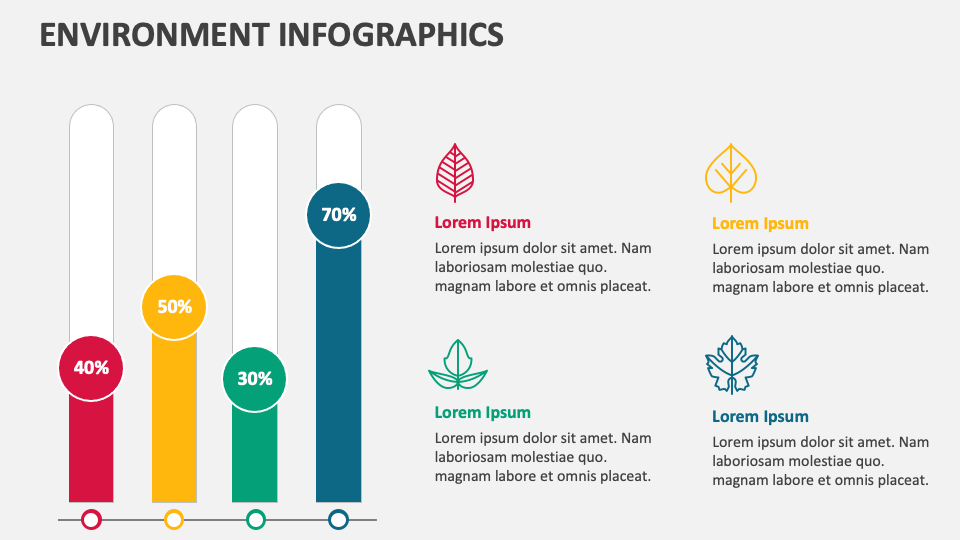 ENVIRONMENT INFOGRAPHICS

40%

50%

30%

70%

Lorem Ipsum

Lorem ipsum dolor sit amet. Nam laboriosam molestiae quo. magnam labore et omnis placeat.

Lorem Ipsum

Lorem ipsum dolor sit amet. Nam laboriosam molestiae quo. magnam labore et omnis placeat.

Lorem Ipsum

Lorem ipsum dolor sit amet. Nam laboriosam molestiae quo. magnam labore et omnis placeat.

Lorem Ipsum

Lorem ipsum dolor sit amet. Nam laboriosam molestiae quo. magnam labore et omnis placeat.