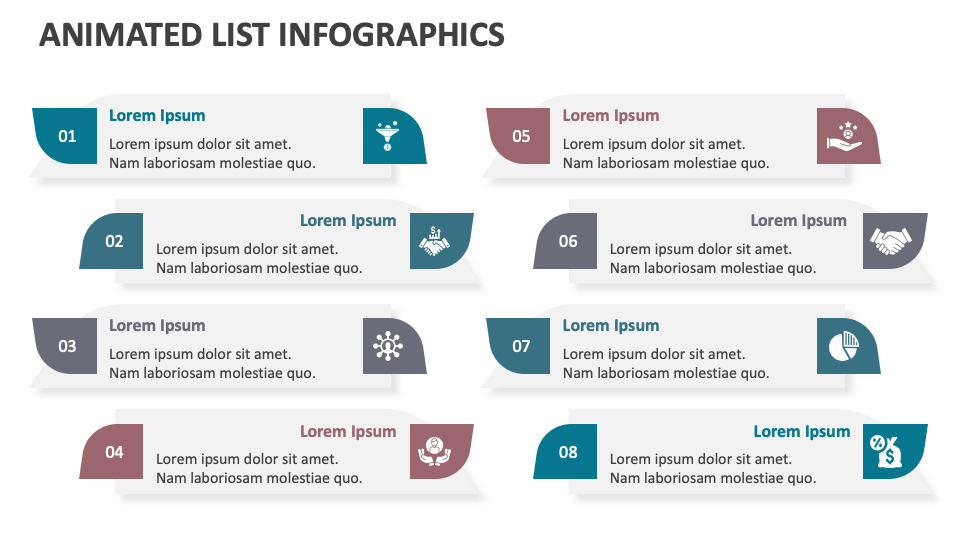 ANIMATED LIST INFOGRAPHICS

01
Lorem Ipsum
Lorem ipsum dolor sit amet. Nam laboriosam molestiae quo.

02
Lorem Ipsum
Lorem ipsum dolor sit amet. Nam laboriosam molestiae quo.

03
Lorem Ipsum
Lorem ipsum dolor sit amet. Nam laboriosam molestiae quo.

04
Lorem Ipsum
Lorem ipsum dolor sit amet. Nam laboriosam molestiae quo.

05
Lorem Ipsum
Lorem ipsum dolor sit amet. Nam laboriosam molestiae quo.

06
Lorem Ipsum
Lorem ipsum dolor sit amet. Nam laboriosam molestiae quo.

07
Lorem Ipsum
Lorem ipsum dolor sit amet. Nam laboriosam molestiae quo.

08
Lorem Ipsum
Lorem ipsum dolor sit amet. Nam laboriosam molestiae quo.